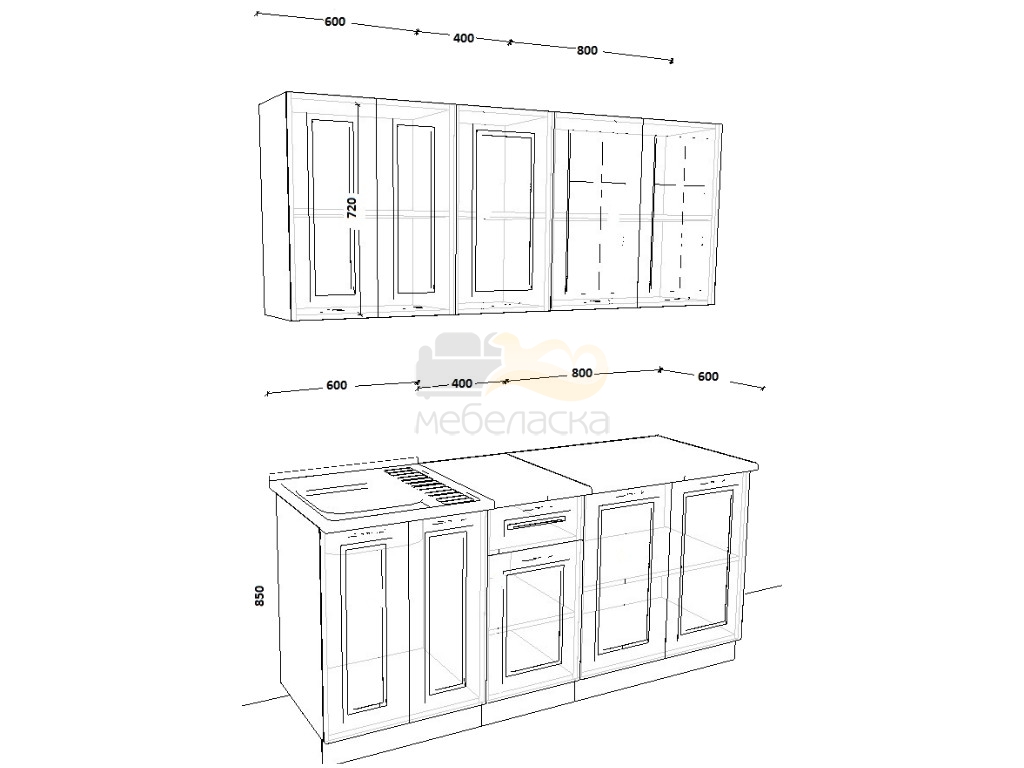 600
400
800

720

600
400
800
600

мебеласка

850